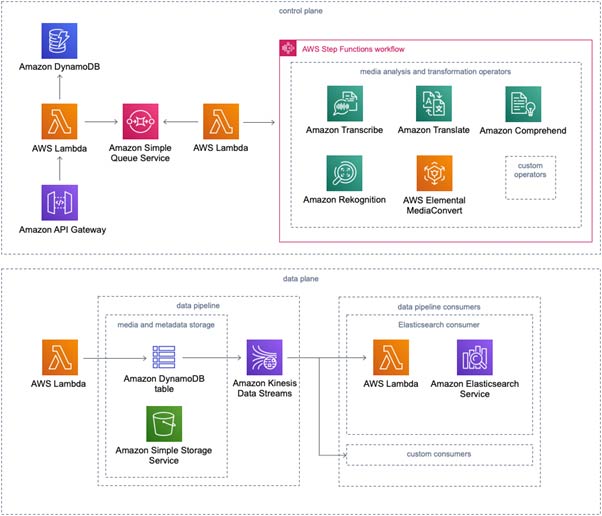 control plane

Amazon DynamoDB

AWS Lambda

Amazon Simple Queue Service

AWS Lambda

Amazon API Gateway

AWS Step Functions workflow

media analysis and transformation operators

Amazon Transcribe

Amazon Translate

Amazon Comprehend

Amazon Rekognition

AWS Elemental MediaConvert

custom operators

data plane

AWS Lambda

data pipeline

media and metadata storage

Amazon DynamoDB table

Amazon Simple Storage Service

Amazon Kinesis Data Streams

data pipeline consumers

Elasticsearch consumer

AWS Lambda

Amazon Elasticsearch Service

custom consumers